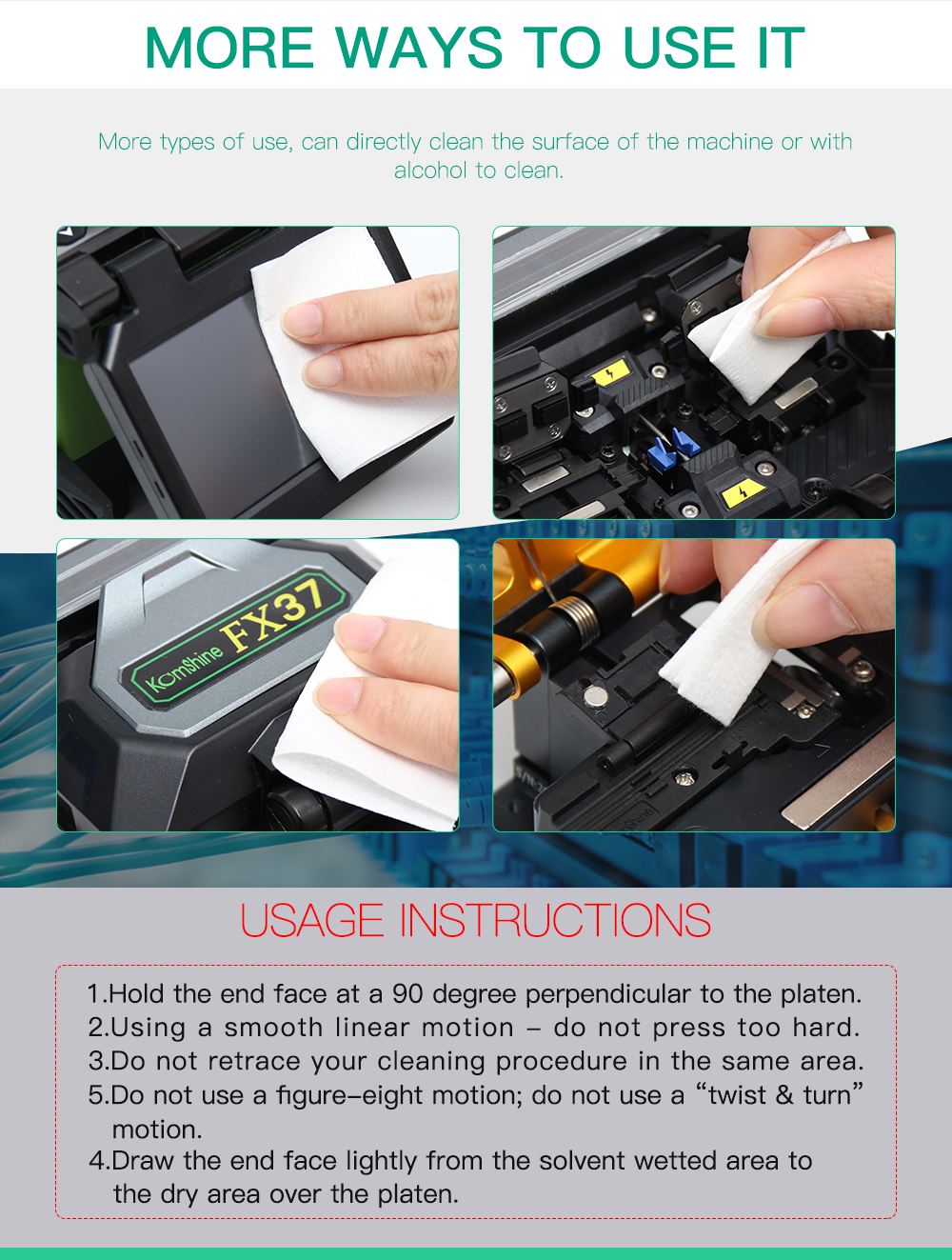 MORE WAYS TO USE IT

More types of use, can directly clean the surface of the machine or with alcohol to clean.

KomShine FX37

USAGE INSTRUCTIONS

1.Hold the end face at a 90 degree perpendicular to the platen.
2.Using a smooth linear motion – do not press too hard.
3.Do not retrace your cleaning procedure in the same area.
5.Do not use a figure-eight motion; do not use a “twist & turn” motion.
4.Draw the end face lightly from the solvent wetted area to the dry area over the platen.