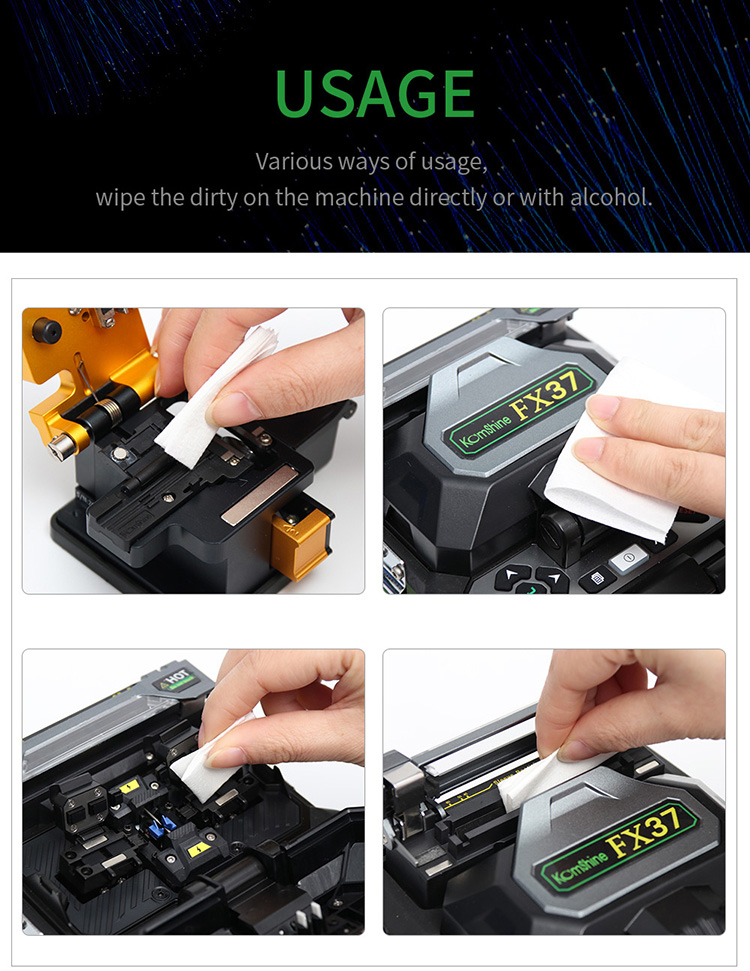 USAGE

Various ways of usage,
wipe the dirty on the machine directly or with alcohol.

Komshine FX37

HOT

Komshine FX37